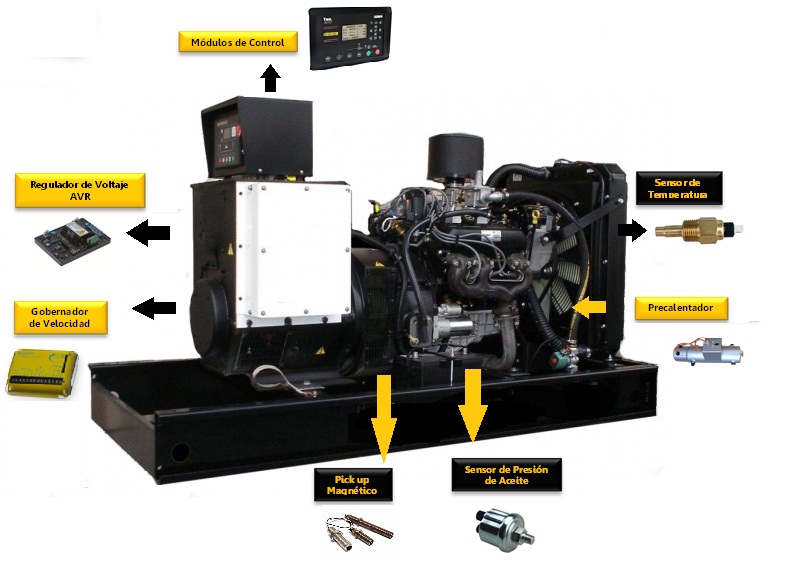 Módulos de Control

Regulador de Voltaje AVR

Gobernador de Velocidad

Sensor de Temperatura

Precalentador

Pick up Magnético

Sensor de Presión de Aceite